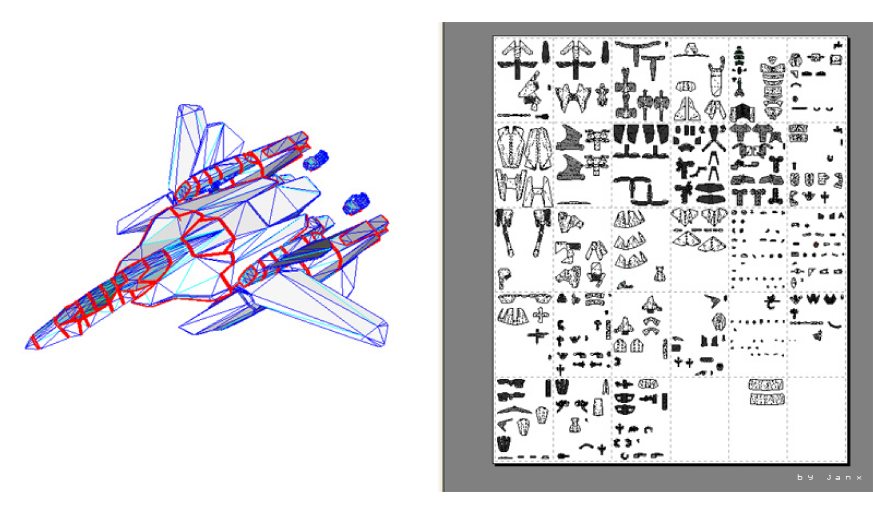 by Janx